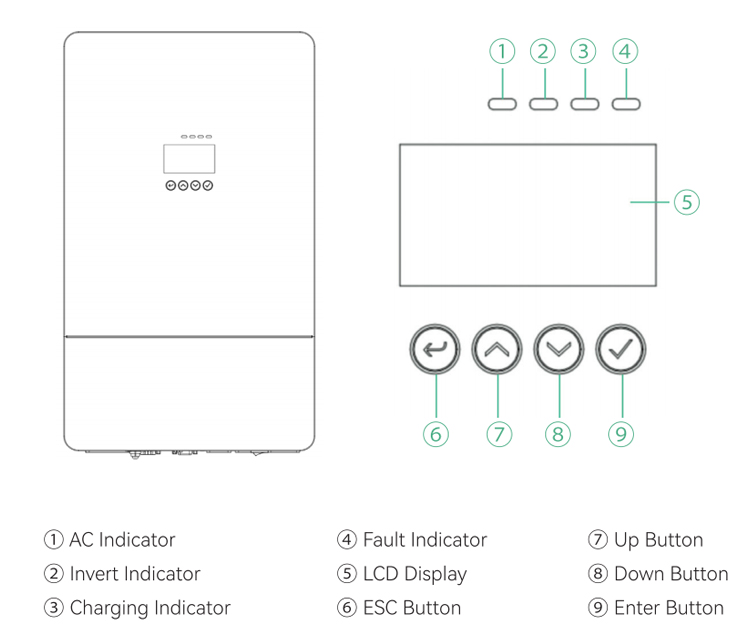 ① ② ③ ④

⑤

⑥ ⑦ ⑧ ⑨

① AC Indicator
② Invert Indicator
③ Charging Indicator

④ Fault Indicator
⑤ LCD Display
⑥ ESC Button

⑦ Up Button
⑧ Down Button
⑨ Enter Button