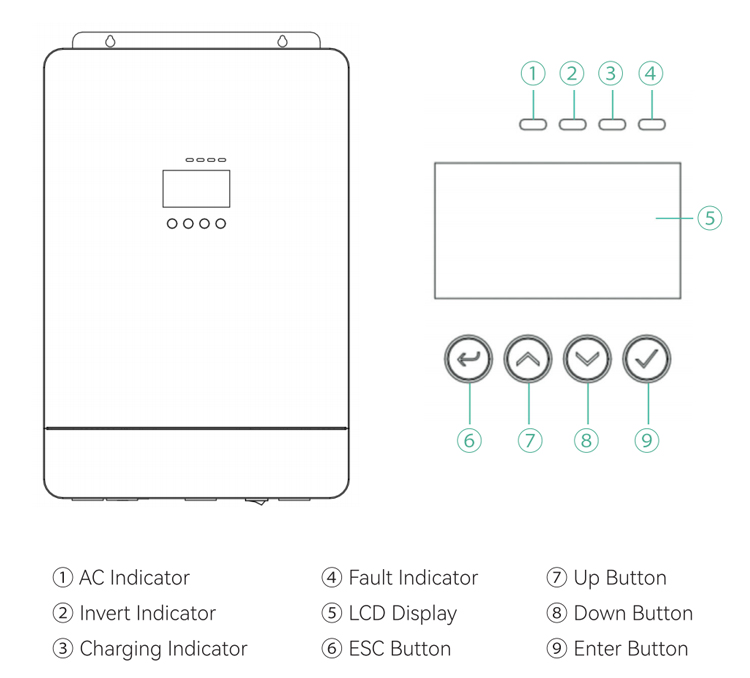 ①
②
③
④
⑤
⑥
⑦
⑧
⑨

① AC Indicator
② Invert Indicator
③ Charging Indicator

④ Fault Indicator
⑤ LCD Display
⑥ ESC Button

⑦ Up Button
⑧ Down Button
⑨ Enter Button