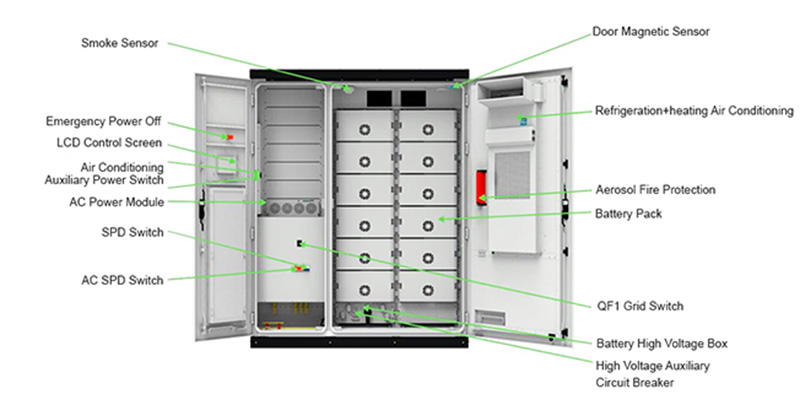 Smoke Sensor

Emergency Power Off

LCD Control Screen

Air Conditioning Auxiliary Power Switch

AC Power Module

SPD Switch

AC SPD Switch

Door Magnetic Sensor

Refrigeration+heating Air Conditioning

Aerosol Fire Protection

Battery Pack

QF1 Grid Switch

Battery High Voltage Box

High Voltage Auxiliary Circuit Breaker