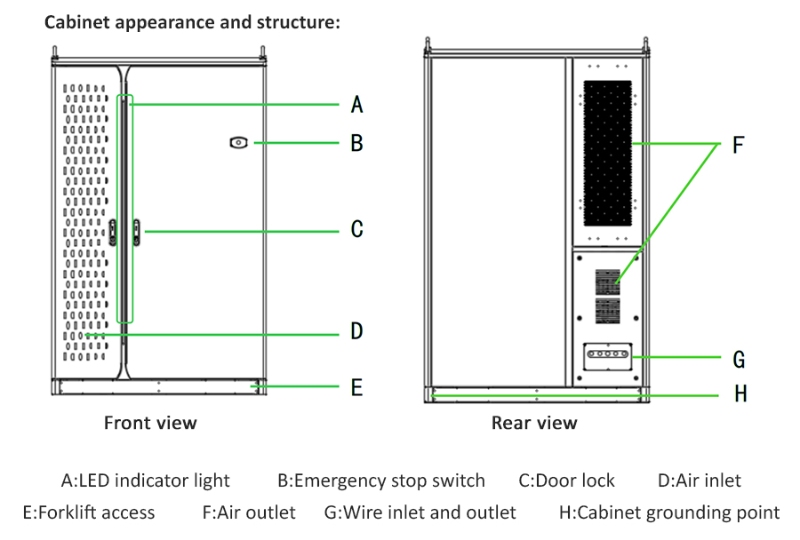 Cabinet appearance and structure:

A

B

C

D

E

Front view

F

G

H

Rear view

A:LED indicator light B:Emergency stop switch C:Door lock D:Air inlet

E:Forklift access F:Air outlet G:Wire inlet and outlet H:Cabinet grounding point