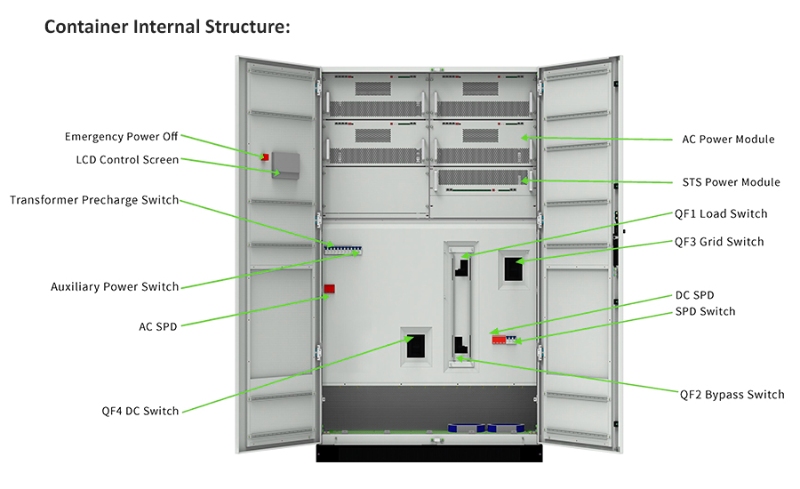 Container Internal Structure:

Emergency Power Off
LCD Control Screen
Transformer Precharge Switch
Auxiliary Power Switch
AC SPD
QF4 DC Switch

AC Power Module
STS Power Module
QF1 Load Switch
QF3 Grid Switch
DC SPD
SPD Switch
QF2 Bypass Switch